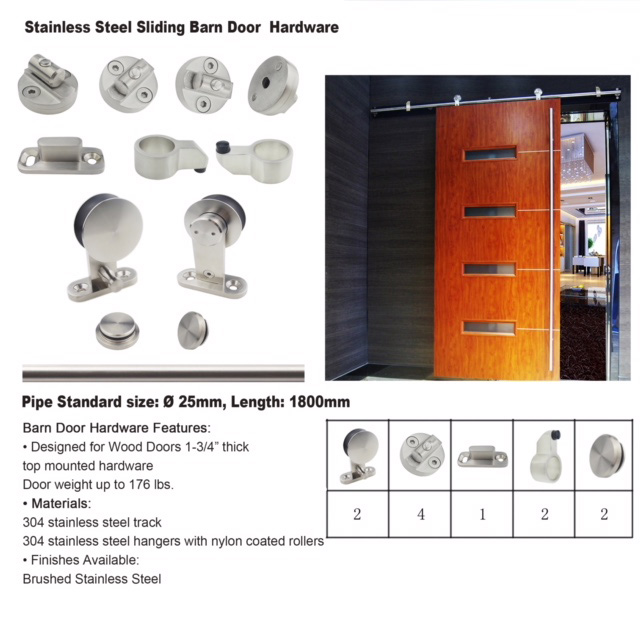 Stainless Steel Sliding Barn Door Hardware

Pipe Standard size: Ø 25mm, Length: 1800mm

Barn Door Hardware Features:
• Designed for Wood Doors 1-3/4" thick
top mounted hardware
Door weight up to 176 lbs.
• Materials:
304 stainless steel track
304 stainless steel hangers with nylon coated rollers
• Finishes Available:
Brushed Stainless Steel

| | | | | |
|---|---|---|---|---|
| 2 | 4 | 1 | 2 | 2 |