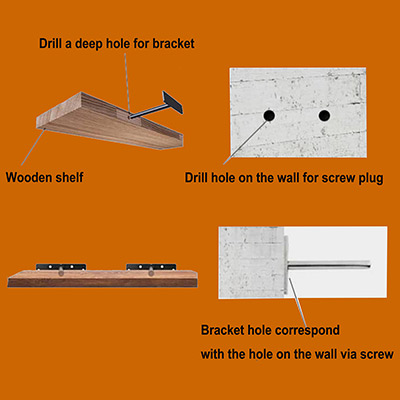 Drill a deep hole for bracket

Wooden shelf

Drill hole on the wall for screw plug

Bracket hole correspond
with the hole on the wall via screw