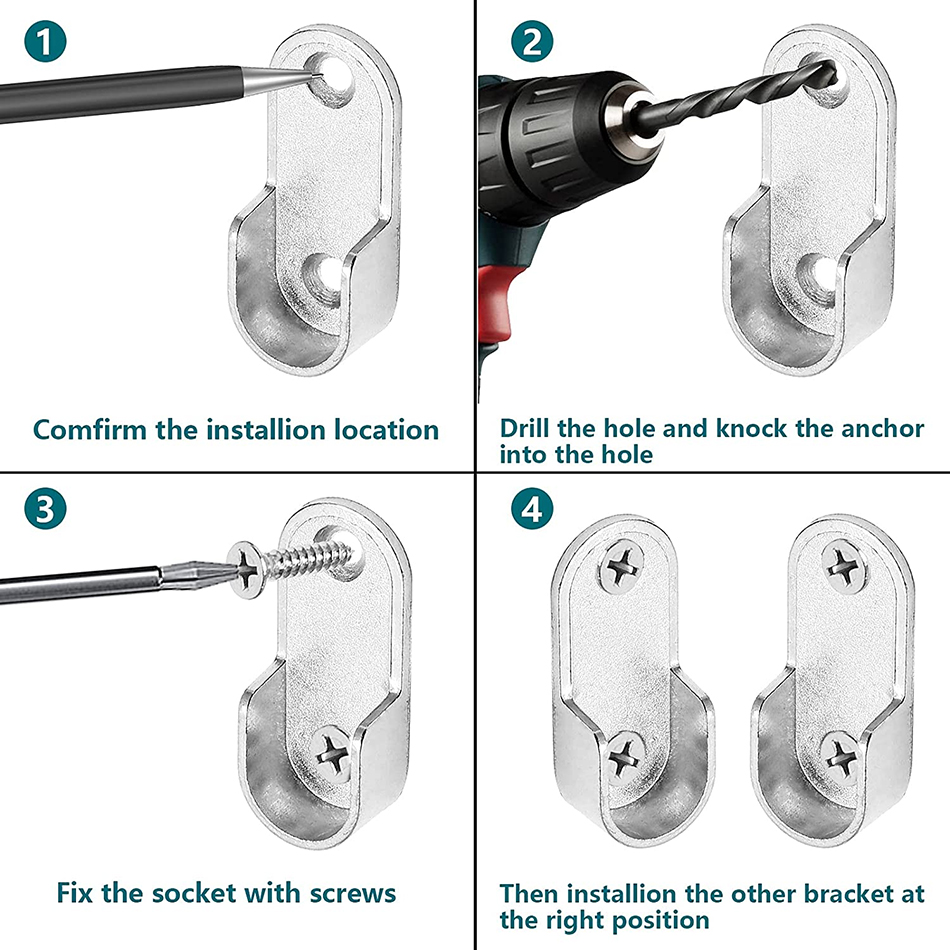 1

Comfirm the installion location

2

Drill the hole and knock the anchor into the hole

3

Fix the socket with screws

4

Then installion the other bracket at the right position