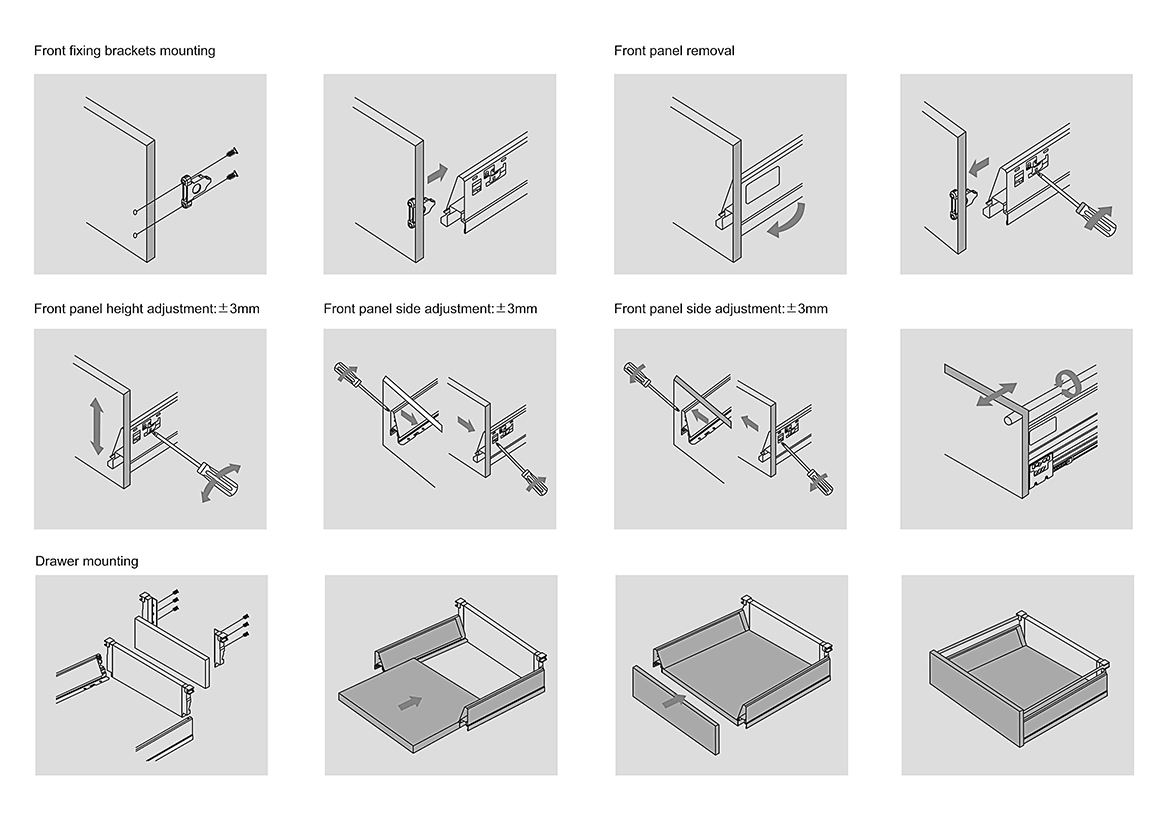 Front fixing brackets mounting

Front panel removal

Front panel height adjustment:±3mm

Front panel side adjustment:±3mm

Front panel side adjustment:±3mm

Drawer mounting