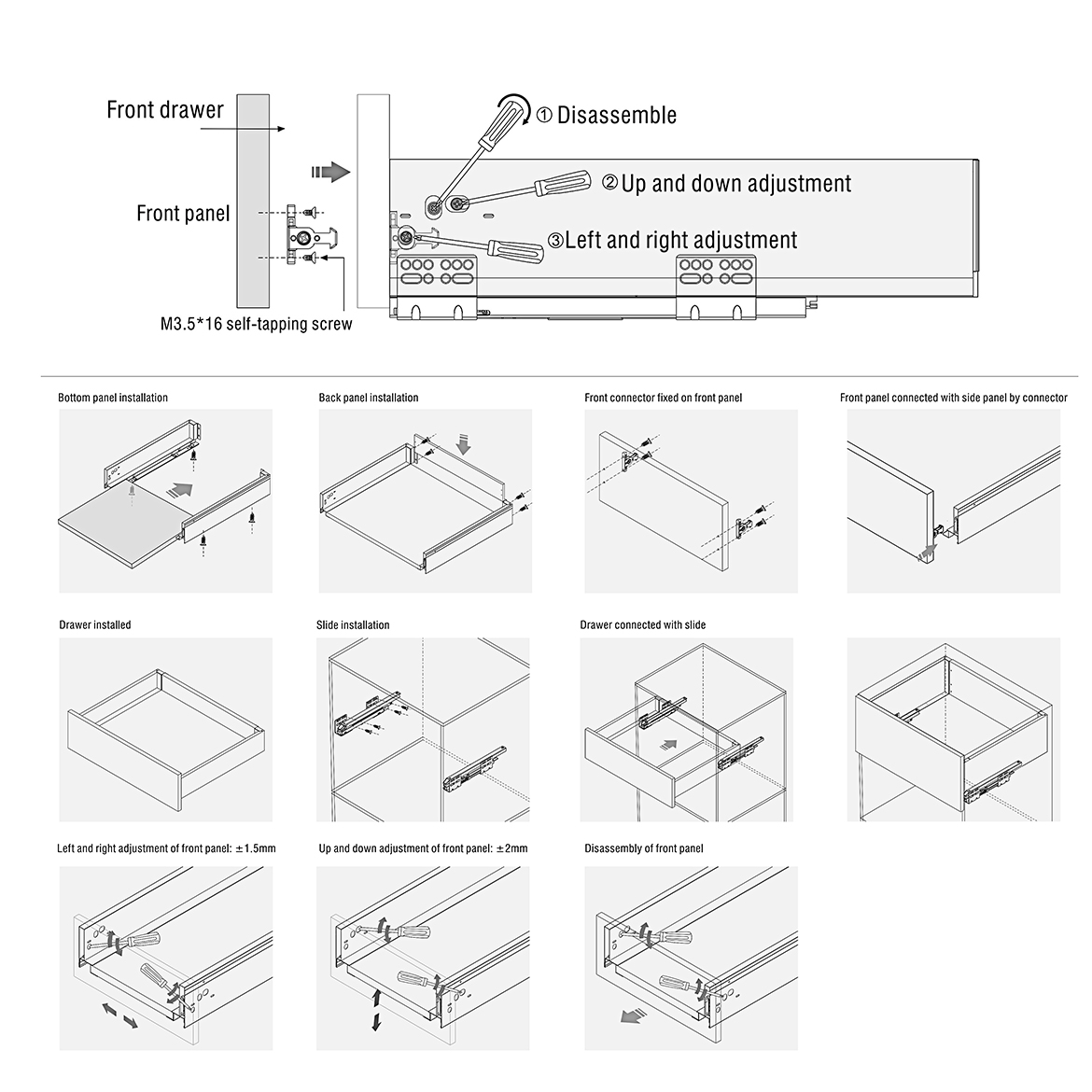 Front drawer

Front panel

M3.5*16 self-tapping screw

① Disassemble

② Up and down adjustment

③ Left and right adjustment

Bottom panel installation

Back panel installation

Front connector fixed on front panel

Front panel connected with side panel by connector

Drawer installed

Slide installation

Drawer connected with slide

Left and right adjustment of front panel: ±1.5mm

Up and down adjustment of front panel: ±2mm

Disassembly of front panel