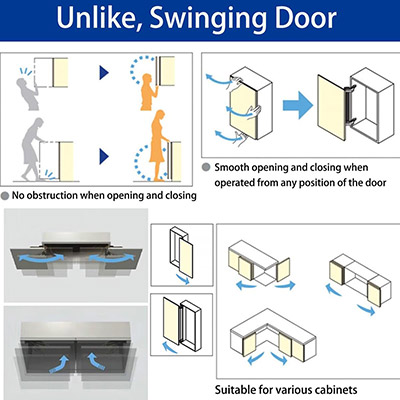 Unlike, Swinging Door

No obstruction when opening and closing

Smooth opening and closing when operated from any position of the door

Suitable for various cabinets