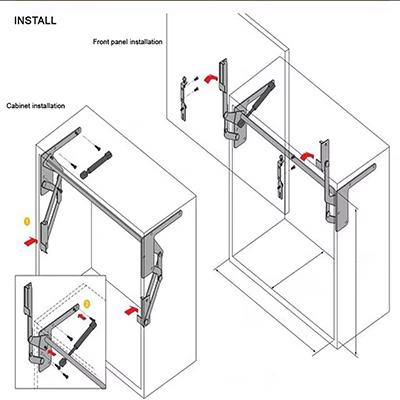 INSTALL

Front panel installation

Cabinet installation

1

2