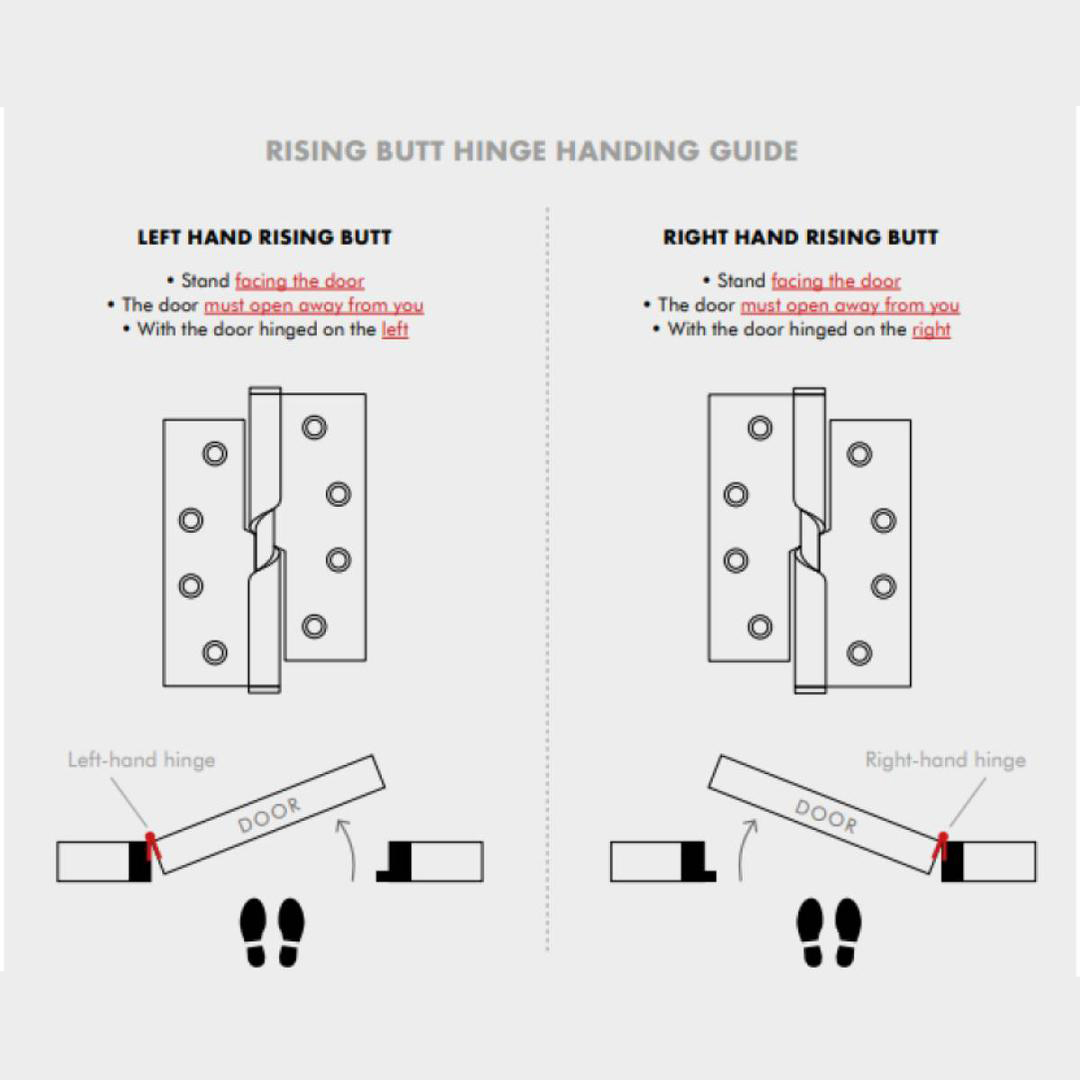 RISING BUTT HINGE HANDING GUIDE

LEFT HAND RISING BUTT

• Stand facing the door
• The door must open away from you
• With the door hinged on the left

Left-hand hinge

DOOR

RIGHT HAND RISING BUTT

• Stand facing the door
• The door must open away from you
• With the door hinged on the right

Right-hand hinge

DOOR