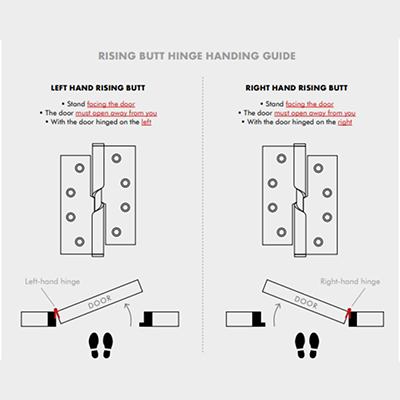 RISING BUTT HINGE HANDING GUIDE

LEFT HAND RISING BUTT

• Stand facing the door
• The door must open away from you
• With the door hinged on the left

Left-hand hinge

DOOR

RIGHT HAND RISING BUTT

• Stand facing the door
• The door must open away from you
• With the door hinged on the right

Right-hand hinge

DOOR