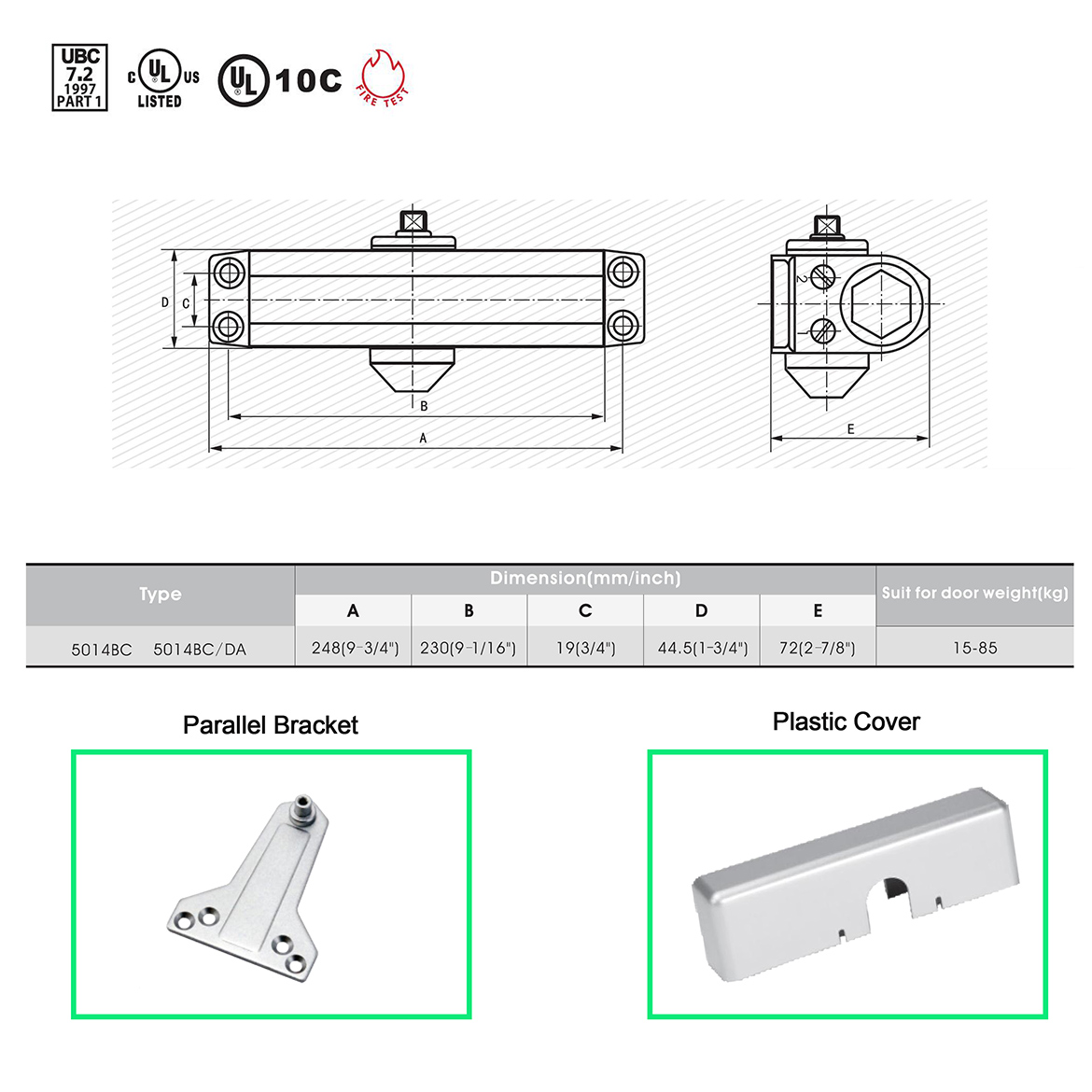 UBC 7.2 1997 PART 1

c UL us LISTED

UL 10C

FIRE TEST

D C

B

A

2

E

| Type | Dimension(mm/inch) | | | | | Suit for door weight(kg) |
|---|---|---|---|---|---|---|
| | A | B | C | D | E | |
| 5014BC 5014BC/DA | 248(9-3/4") | 230(9-1/16") | 19(3/4") | 44.5(1-3/4") | 72(2-7/8") | 15-85 |

Parallel Bracket

Plastic Cover