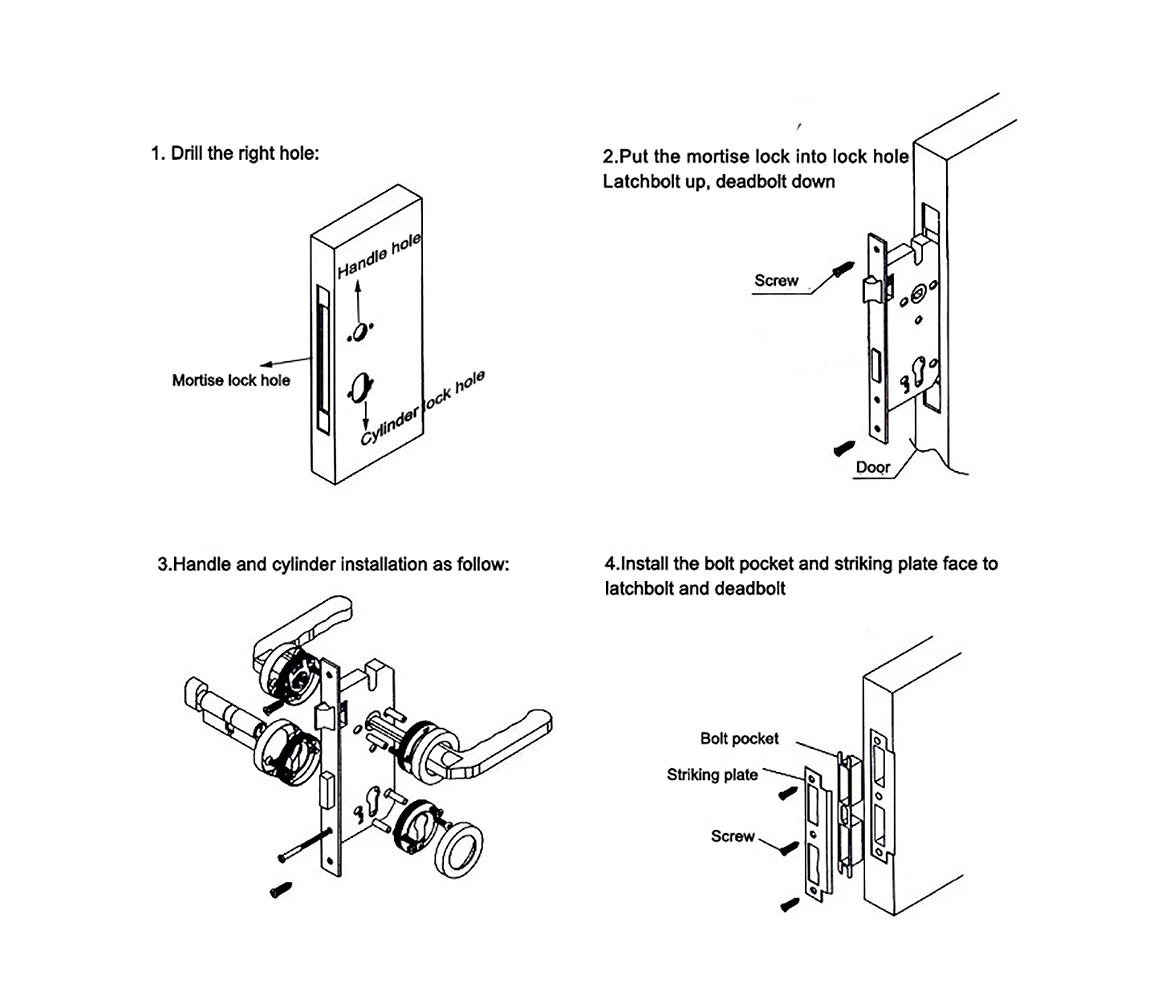 1. Drill the right hole:

Handle hole

Mortise lock hole

Cylinder lock hole

2.Put the mortise lock into lock hole
Latchbolt up, deadbolt down

Screw

Door

3.Handle and cylinder installation as follow:

4.Install the bolt pocket and striking plate face to latchbolt and deadbolt

Bolt pocket

Striking plate

Screw