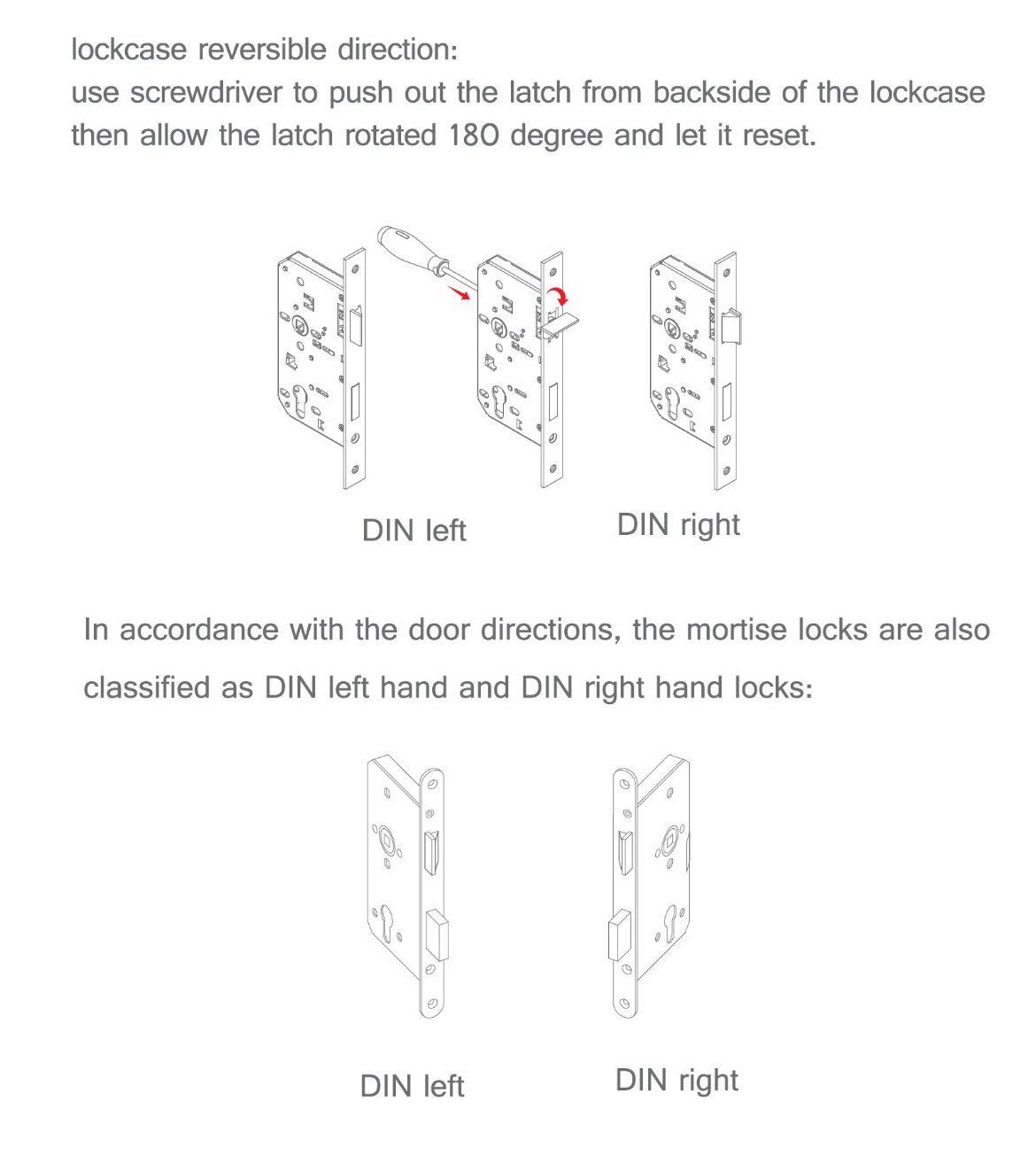 lockcase reversible direction:
use screwdriver to push out the latch from backside of the lockcase then allow the latch rotated 180 degree and let it reset.

DIN left

DIN right

In accordance with the door directions, the mortise locks are also classified as DIN left hand and DIN right hand locks:

DIN left

DIN right