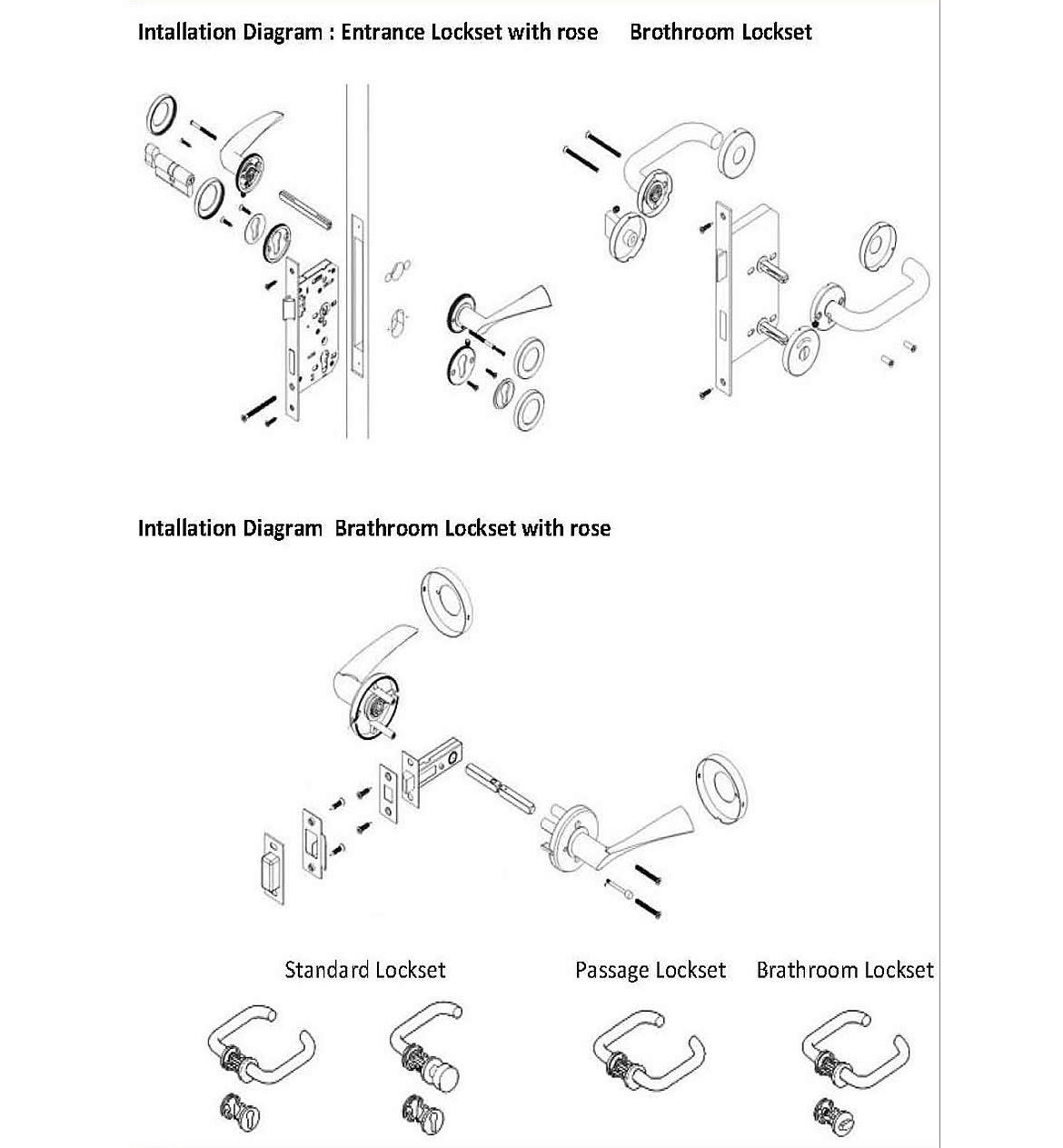 Intallation Diagram : Entrance Lockset with rose Brothroom Lockset

Intallation Diagram Brathroom Lockset with rose

Standard Lockset

Passage Lockset

Brathroom Lockset