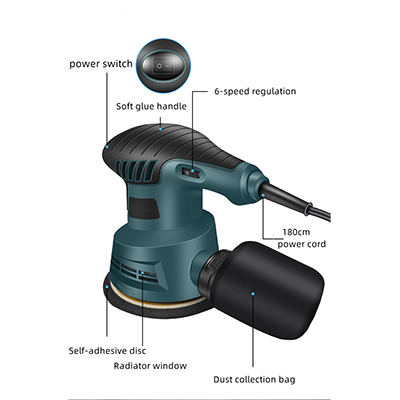 power switch

6-speed regulation

Soft glue handle

180cm
power cord

Self-adhesive disc

Radiator window

Dust collection bag